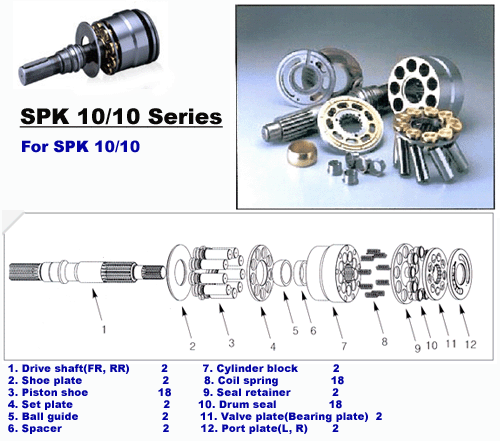 SPK 10/10 Series

For SPK 10/10

1

2

3

4

5

6

7

8

9

10

11

12

1. Drive shaft(FR, RR) 2
2. Shoe plate 2
3. Piston shoe 18
4. Set plate 2
5. Ball guide 2
6. Spacer 2

7. Cylinder block 2
8. Coil spring 18
9. Seal retainer 2
10. Drum seal 18
11. Valve plate(Bearing plate) 2
12. Port plate(L, R) 2