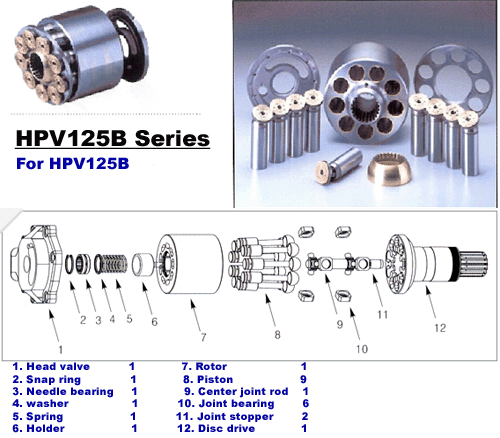 HPV125B Series

For HPV125B

1

2 3 4 5

6

7

8

9

10

11

12

1. Head valve 1
2. Snap ring 1
3. Needle bearing 1
4. washer 1
5. Spring 1
6. Holder 1

7. Rotor 1
8. Piston 9
9. Center joint rod 1
10. Joint bearing 6
11. Joint stopper 2
12. Disc drive 1