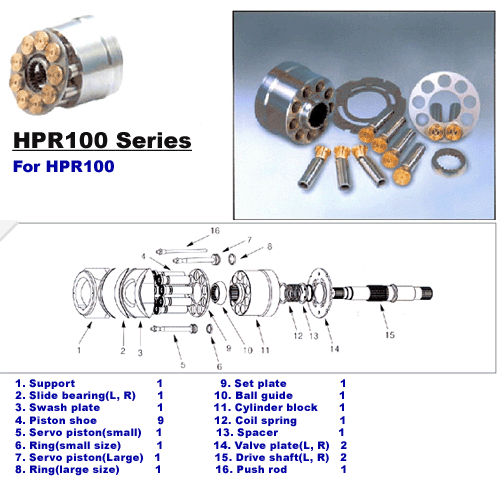 HPR100 Series

For HPR100

16
7
8
4
1
2
3
5
6
9
10
11
12
13
14
15

1. Support 1
2. Slide bearing(L, R) 1
3. Swash plate 1
4. Piston shoe 9
5. Servo piston(small) 1
6. Ring(small size) 1
7. Servo piston(Large) 1
8. Ring(large size) 1

9. Set plate 1
10. Ball guide 1
11. Cylinder block 1
12. Coil spring 1
13. Spacer 1
14. Valve plate(L, R) 2
15. Drive shaft(L, R) 2
16. Push rod 1