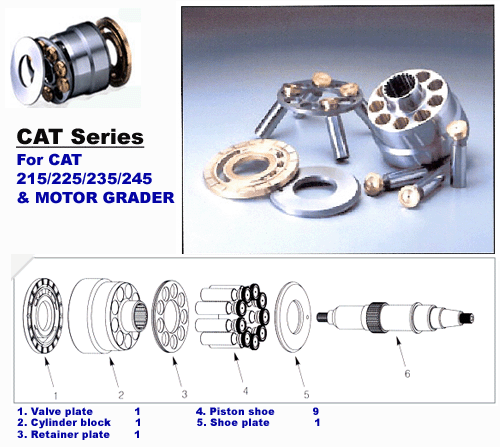 CAT Series

For CAT 215/225/235/245 & MOTOR GRADER

1

2

3

4

5

6

1. Valve plate 1
2. Cylinder block 1
3. Retainer plate 1

4. Piston shoe 9
5. Shoe plate 1